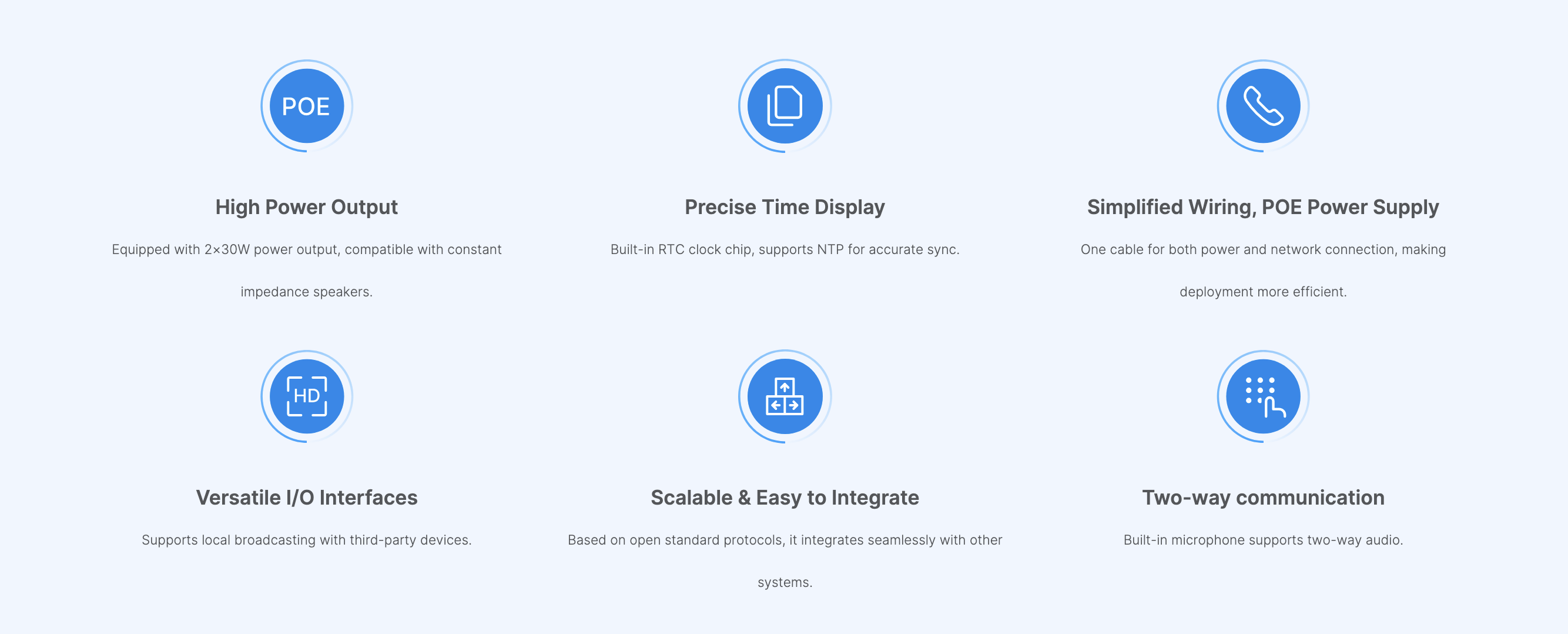 POE

High Power Output

Equipped with 2×30W power output, compatible with constant impedance speakers.

Precise Time Display

Built-in RTC clock chip, supports NTP for accurate sync.

Simplified Wiring, POE Power Supply

One cable for both power and network connection, making deployment more efficient.

HD

Versatile I/O Interfaces

Supports local broadcasting with third-party devices.

Scalable & Easy to Integrate

Based on open standard protocols, it integrates seamlessly with other systems.

Two-way communication

Built-in microphone supports two-way audio.